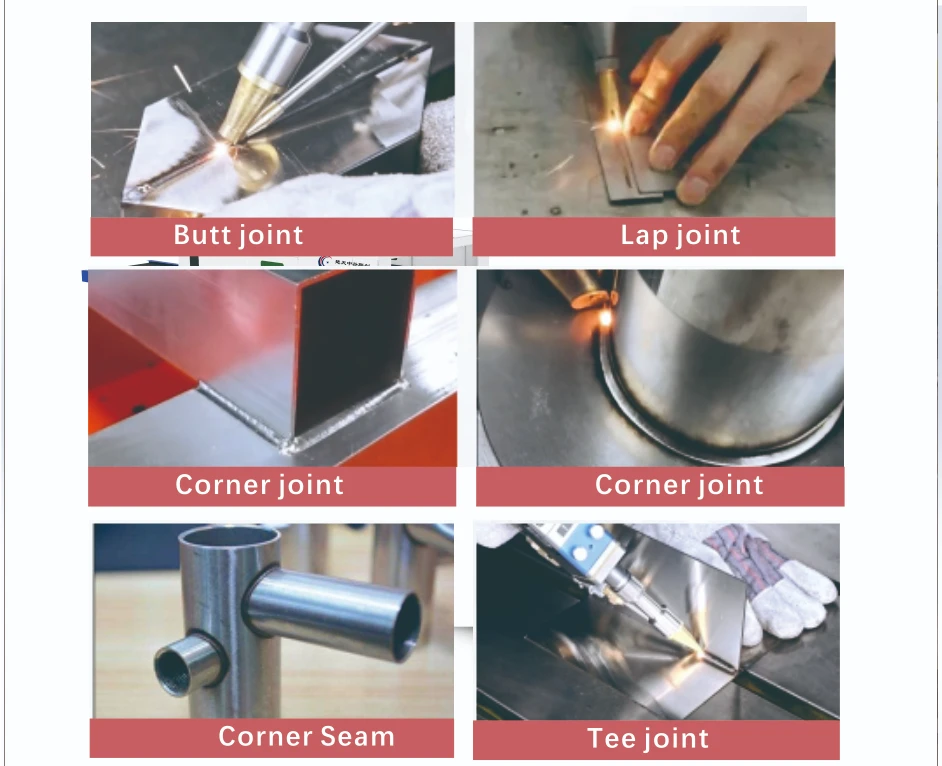 Butt joint

Lap joint

Corner joint

Corner joint

Corner Seam

Tee joint